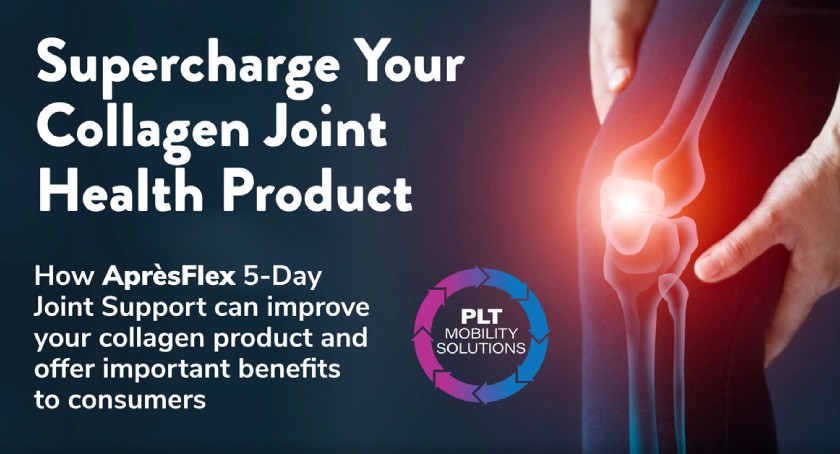 Supercharge Your Collagen Joint Health Product

How AprèsFlex 5-Day Joint Support can improve your collagen product and offer important benefits to consumers

PLT MOBILITY SOLUTIONS